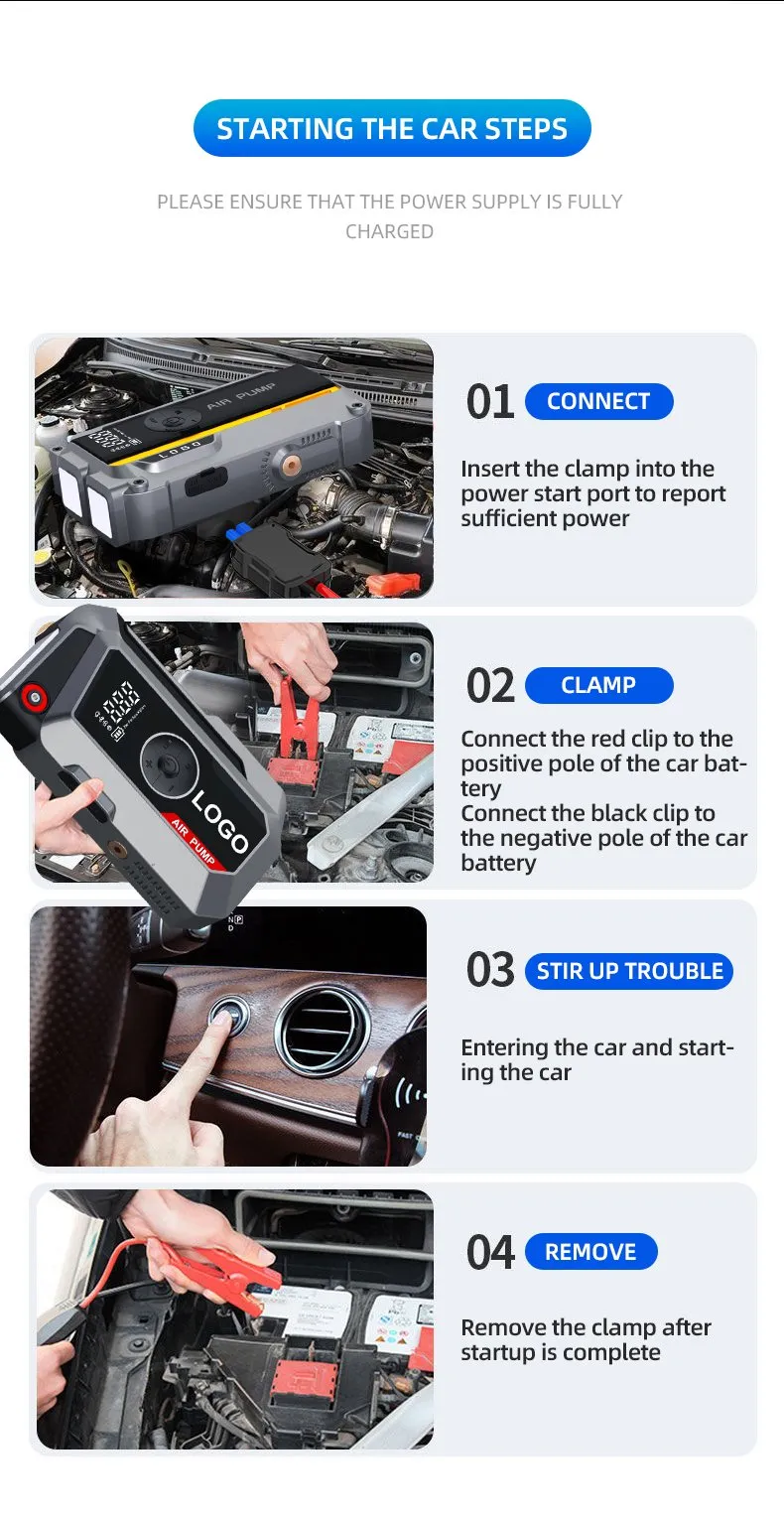 STARTING THE CAR STEPS

PLEASE ENSURE THAT THE POWER SUPPLY IS FULLY CHARGED

AIR PUMP

LOGO

01 CONNECT

Insert the clamp into the power start port to report sufficient power

LOGO

AIR PUMP

02 CLAMP

Connect the red clip to the positive pole of the car battery
Connect the black clip to the negative pole of the car battery

03 STIR UP TROUBLE

Entering the car and starting the car

04 REMOVE

Remove the clamp after startup is complete