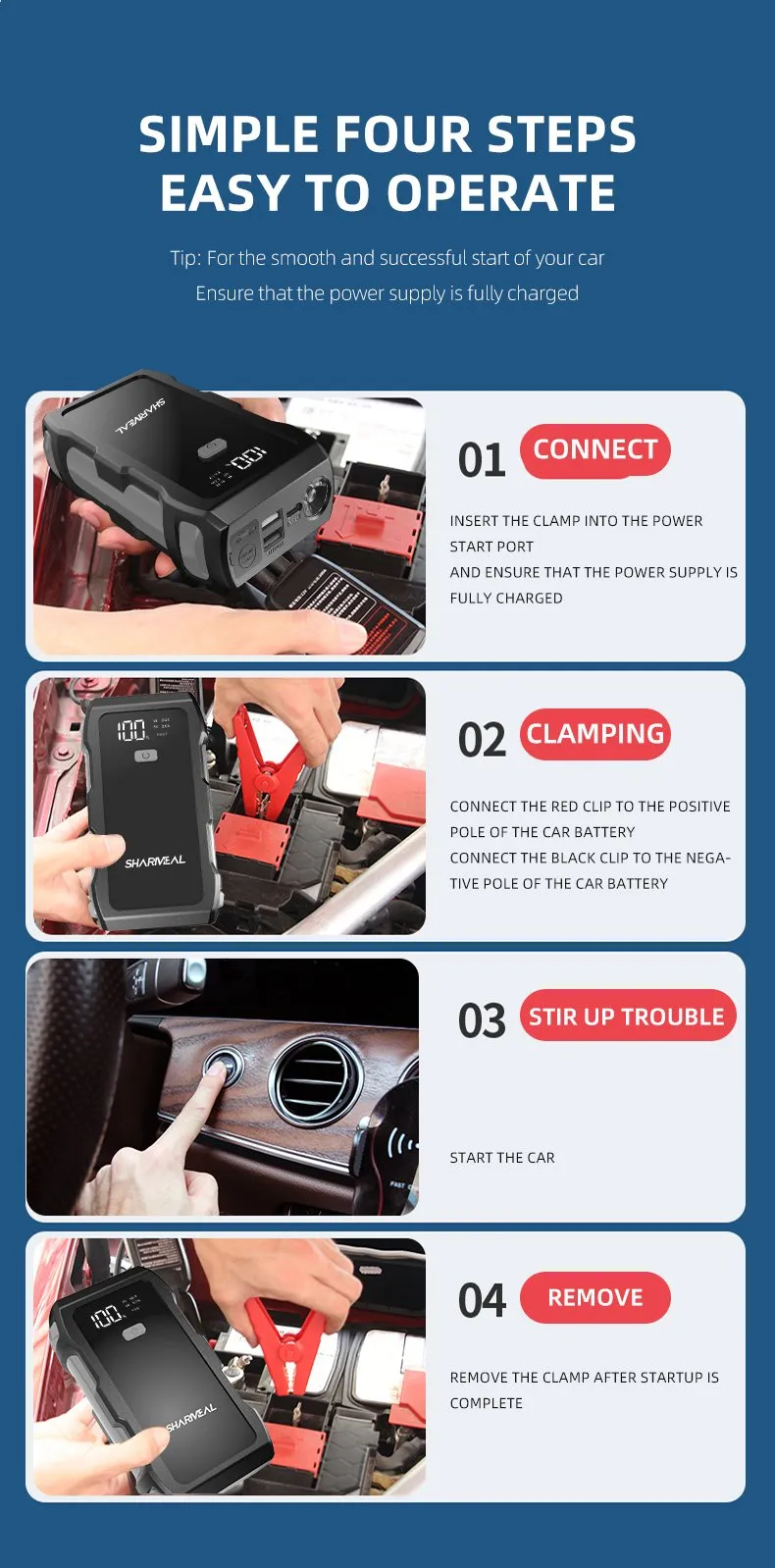 SIMPLE FOUR STEPS
EASY TO OPERATE

Tip: For the smooth and successful start of your car
Ensure that the power supply is fully charged

SHARIVEAL
100

01 CONNECT

INSERT THE CLAMP INTO THE POWER START PORT
AND ENSURE THAT THE POWER SUPPLY IS FULLY CHARGED

100
SHARIVEAL

02 CLAMPING

CONNECT THE RED CLIP TO THE POSITIVE POLE OF THE CAR BATTERY
CONNECT THE BLACK CLIP TO THE NEGATIVE POLE OF THE CAR BATTERY

03 STIR UP TROUBLE

START THE CAR

100
SHARIVEAL

04 REMOVE

REMOVE THE CLAMP AFTER STARTUP IS COMPLETE